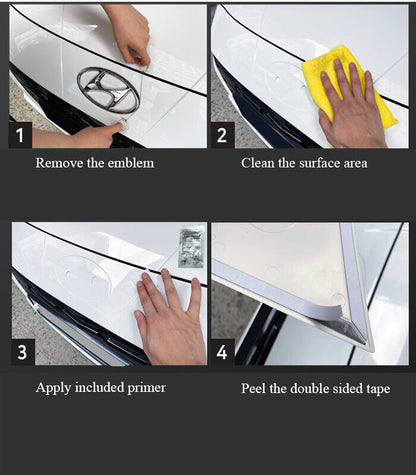 1

Remove the emblem

2

Clean the surface area

3

Apply included primer

4

Peel the double sided tape